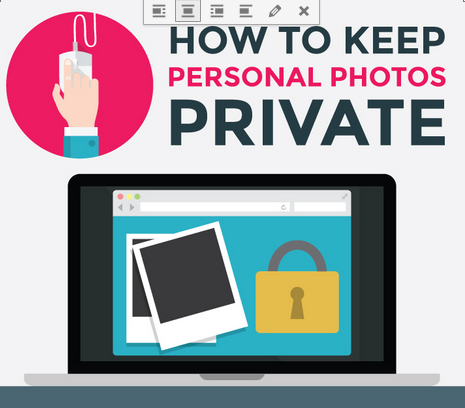 HOW TO KEEP
PERSONAL PHOTOS
PRIVATE